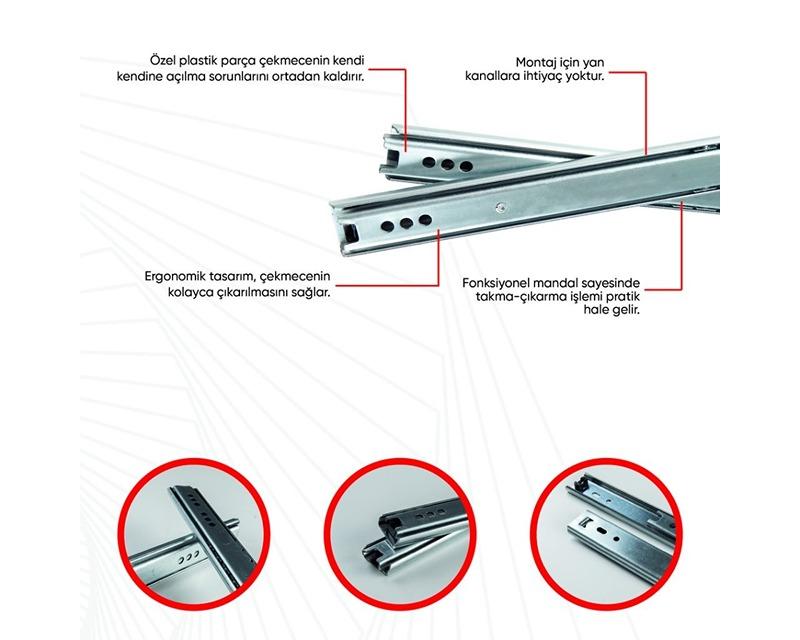 Özel plastik parça çekmecenin kendi kendine açılma sorunlarını ortadan kaldırır.

Montaj için yan kanallara ihtiyaç yoktur.

Ergonomik tasarım, çekmecenin kolayca çıkarılmasını sağlar.

Fonksiyonel mandal sayesinde takma-çıkarma işlemi pratik hale gelir.