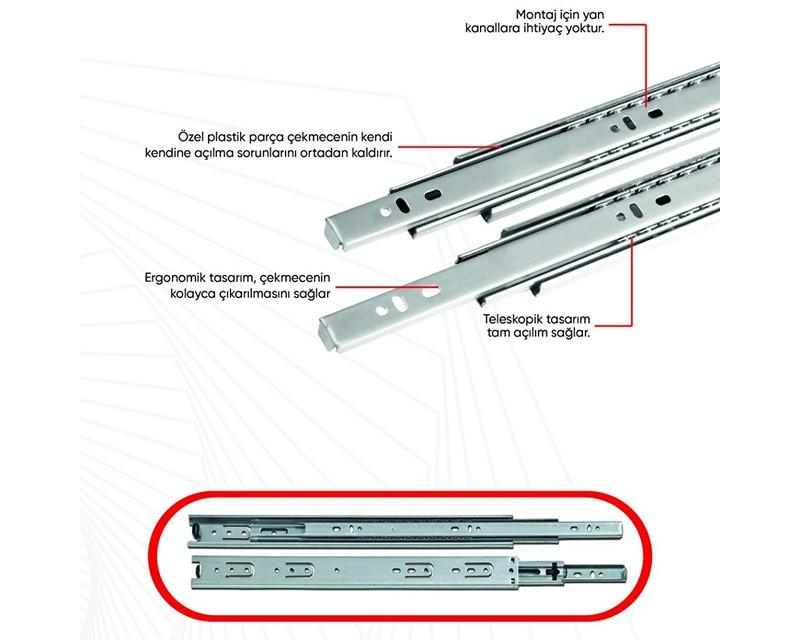 Montaj için yan kanallara ihtiyaç yoktur.

Özel plastik parça çekmecenin kendi kendine açılma sorunlarını ortadan kaldırır.

Ergonomik tasarım, çekmecenin kolayca çıkarılmasını sağlar

Teleskopik tasarım tam açılım sağlar.