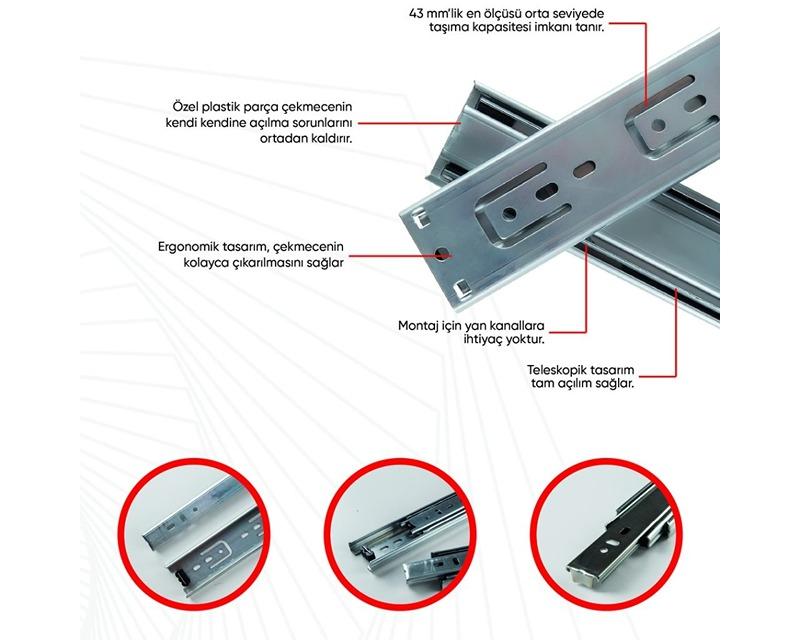 43 mm'lik en ölçüsü orta seviyede taşıma kapasitesi imkanı tanır.

Özel plastik parça çekmecenin kendi kendine açılma sorunlarını ortadan kaldırır.

Ergonomik tasarım, çekmecenin kolayca çıkarılmasını sağlar

Montaj için yan kanallara ihtiyaç yoktur.

Teleskopik tasarım tam açılım sağlar.