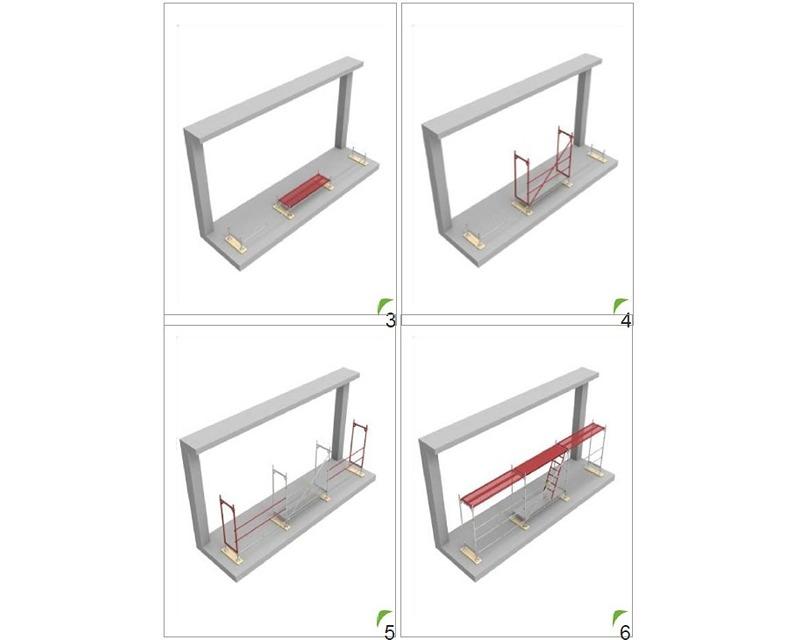 3

4

5

6