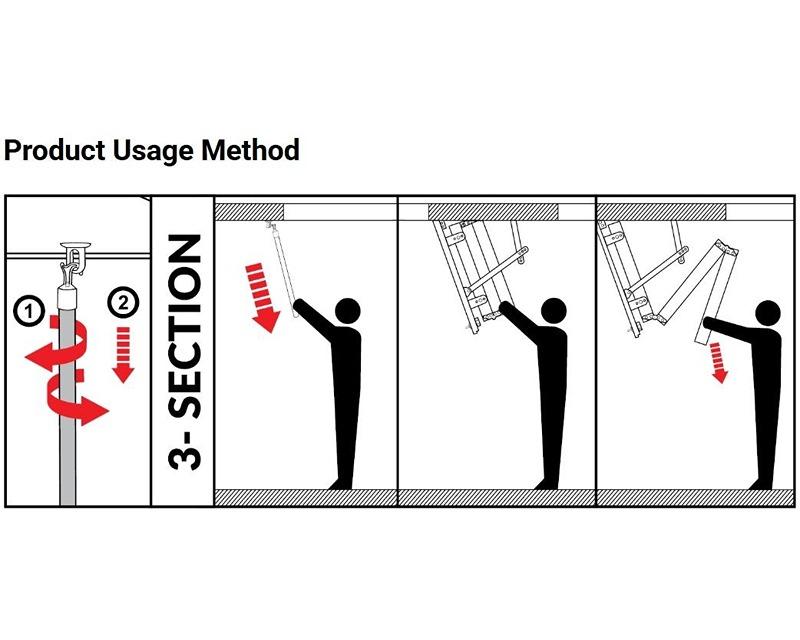 Product Usage Method

1

2

3- SECTION