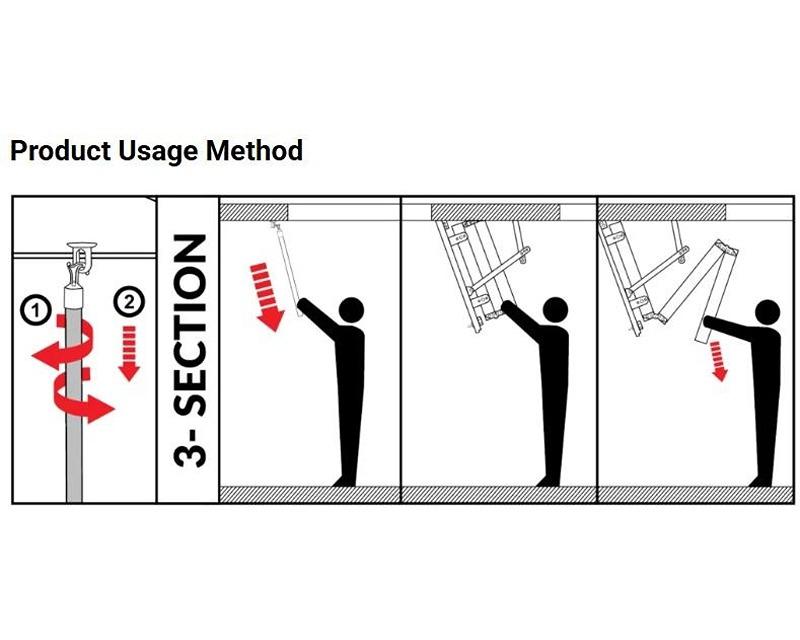 Product Usage Method

1

2

3- SECTION