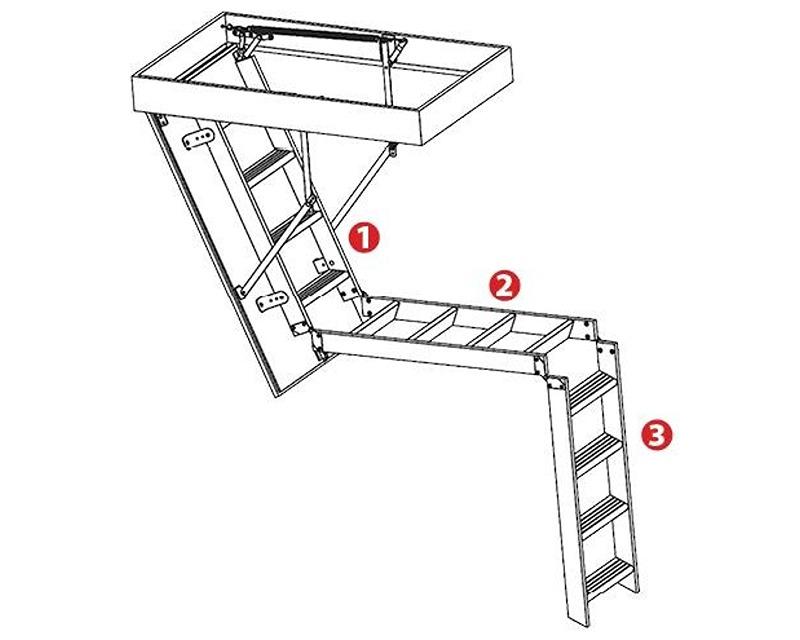 1
2
3