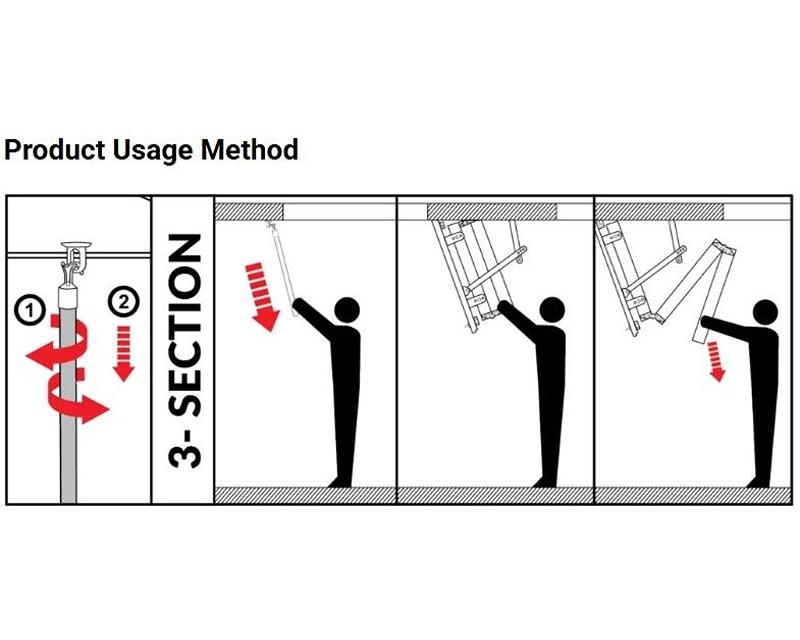 Product Usage Method

1
2

3- SECTION